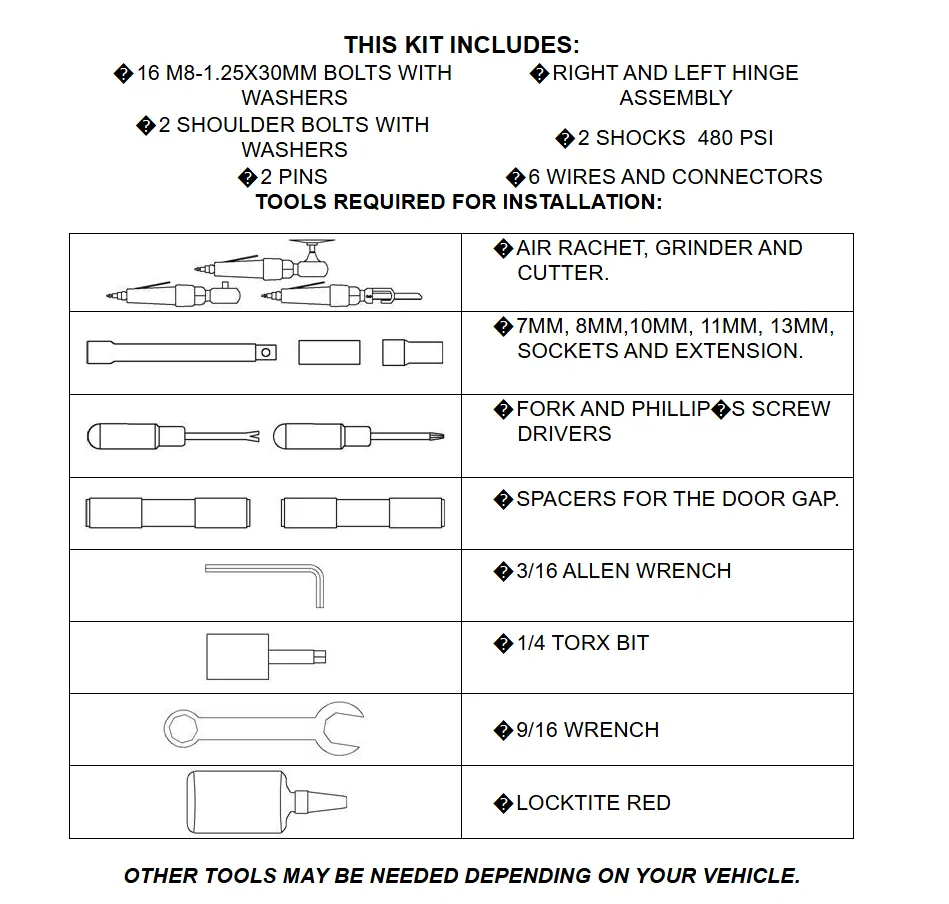 THIS KIT INCLUDES:

�16 M8-1.25X30MM BOLTS WITH WASHERS

�2 SHOULDER BOLTS WITH WASHERS

�2 PINS

�RIGHT AND LEFT HINGE ASSEMBLY

�2 SHOCKS 480 PSI

�6 WIRES AND CONNECTORS

TOOLS REQUIRED FOR INSTALLATION:

| | |
|---|---|
| | �AIR RACHET, GRINDER AND CUTTER. |
| | �7MM, 8MM,10MM, 11MM, 13MM, SOCKETS AND EXTENSION. |
| | �FORK AND PHILLIP�S SCREW DRIVERS |
| | �SPACERS FOR THE DOOR GAP. |
| | �3/16 ALLEN WRENCH |
| | �1/4 TORX BIT |
| | �9/16 WRENCH |
| | �LOCKTITE RED |

OTHER TOOLS MAY BE NEEDED DEPENDING ON YOUR VEHICLE.