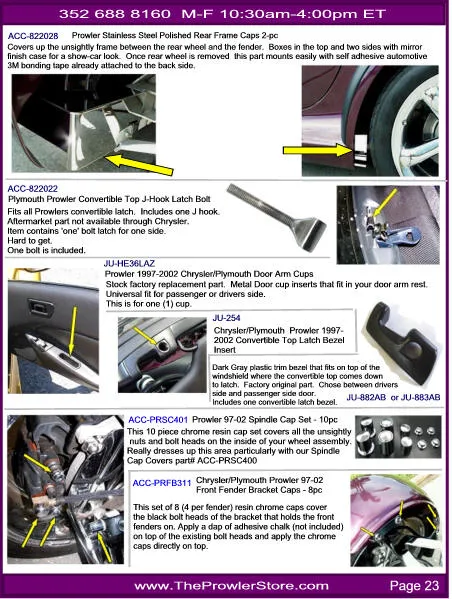 352 688 8160 M-F 10:30am-4:00pm ET

ACC-822028 Prowler Stainless Steel Polished Rear Frame Caps 2-pc
Covers up the unsightly frame between the rear wheel and the fender. Boxes in the top and two sides with mirror finish case for a show-car look. Once rear wheel is removed this part mounts easily with self adhesive automotive 3M bonding tape already attached to the back side.

ACC-822022
Plymouth Prowler Convertible Top J-Hook Latch Bolt
Fits all Prowlers convertible latch. Includes one J hook.
Aftermarket part not available through Chrysler.
Item contains 'one' bolt latch for one side.
Hard to get.
One bolt is included.

JU-HE36LAZ
Prowler 1997-2002 Chrysler/Plymouth Door Arm Cups
Stock factory replacement part. Metal Door cup inserts that fit in your door arm rest.
Universal fit for passenger or drivers side.
This is for one (1) cup.

JU-254
Chrysler/Plymouth Prowler 1997-2002 Convertible Top Latch Bezel Insert

Dark Gray plastic trim bezel that fits on top of the windshield where the convertible top comes down to latch. Factory original part. Chose between drivers side and passenger side door.
Includes one convertible latch bezel.

JU-882AB or JU-883AB

ACC-PRSC401 Prowler 97-02 Spindle Cap Set - 10pc
This 10 piece chrome resin cap set covers all the unsightly nuts and bolt heads on the inside of your wheel assembly. Really dresses up this area particularly with our Spindle Cap Covers part# ACC-PRSC400

ACC-PRFB311 Chrysler/Plymouth Prowler 97-02
Front Fender Bracket Caps - 8pc

This set of 8 (4 per fender) resin chrome caps cover the black bolt heads of the bracket that holds the front fenders on. Apply a dap of adhesive chalk (not included) on top of the existing bolt heads and apply the chrome caps directly on top.

www.TheProwlerStore.com Page 23