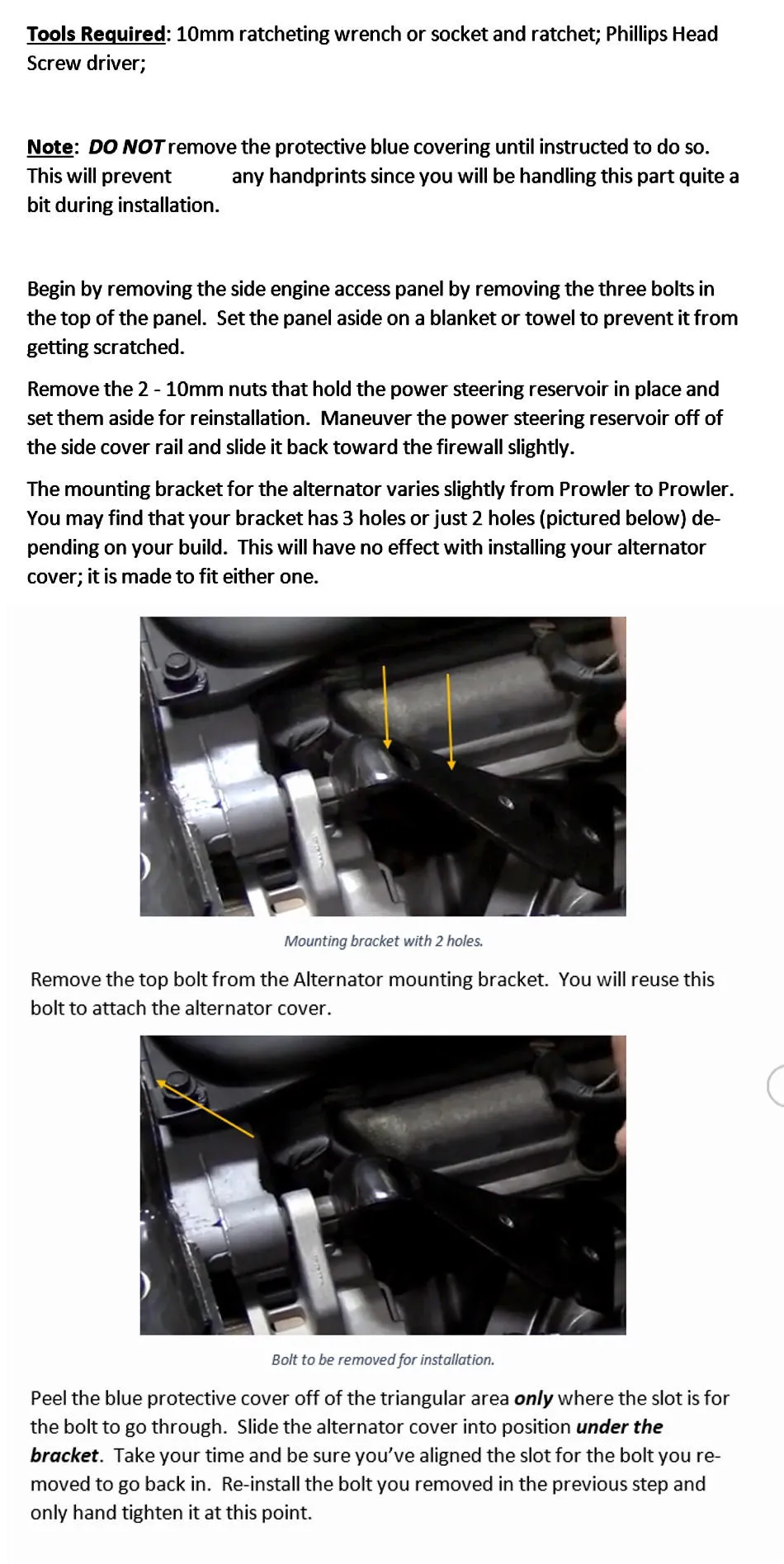 Tools Required: 10mm ratcheting wrench or socket and ratchet; Phillips Head Screw driver;

Note: DO NOT remove the protective blue covering until instructed to do so. This will prevent any handprints since you will be handling this part quite a bit during installation.

Begin by removing the side engine access panel by removing the three bolts in the top of the panel. Set the panel aside on a blanket or towel to prevent it from getting scratched.

Remove the 2 - 10mm nuts that hold the power steering reservoir in place and set them aside for reinstallation. Maneuver the power steering reservoir off of the side cover rail and slide it back toward the firewall slightly.

The mounting bracket for the alternator varies slightly from Prowler to Prowler. You may find that your bracket has 3 holes or just 2 holes (pictured below) depending on your build. This will have no effect with installing your alternator cover; it is made to fit either one.

Mounting bracket with 2 holes.

Remove the top bolt from the Alternator mounting bracket. You will reuse this bolt to attach the alternator cover.

Bolt to be removed for installation.

Peel the blue protective cover off of the triangular area only where the slot is for the bolt to go through. Slide the alternator cover into position under the bracket. Take your time and be sure you've aligned the slot for the bolt you removed to go back in. Re-install the bolt you removed in the previous step and only hand tighten it at this point.