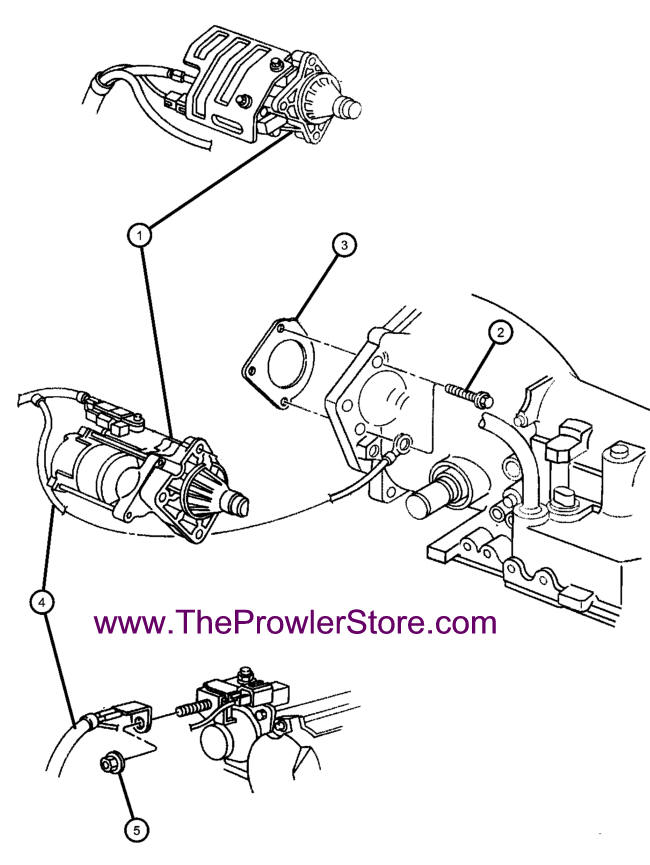 1

3

2

4

www.TheProwlerStore.com

5