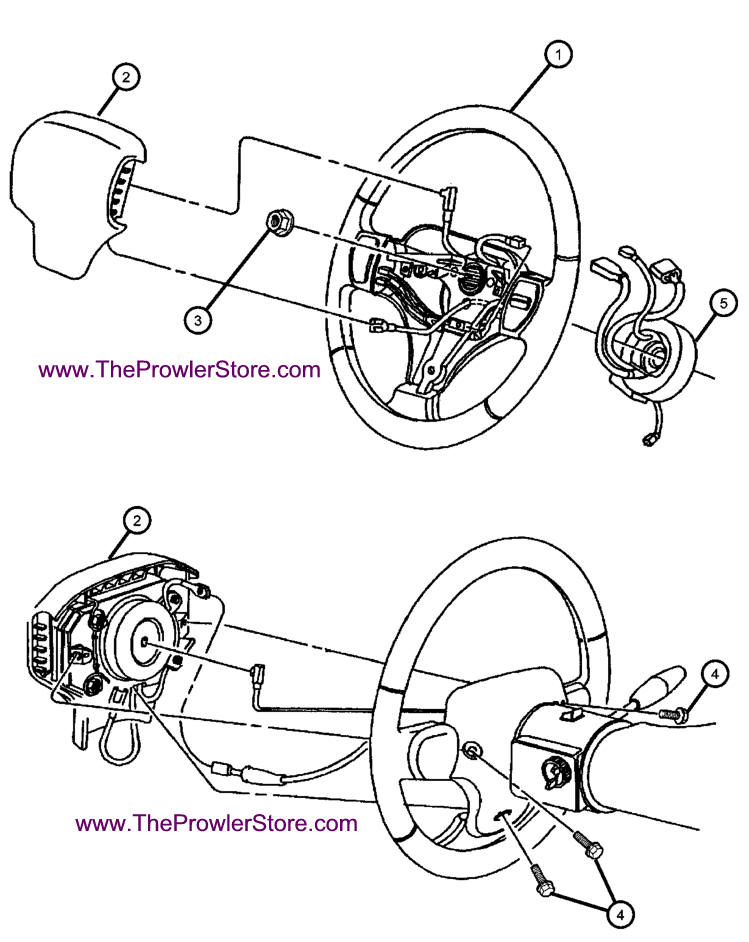 2

1

3

5

www.TheProwlerStore.com

2

4

www.TheProwlerStore.com

4