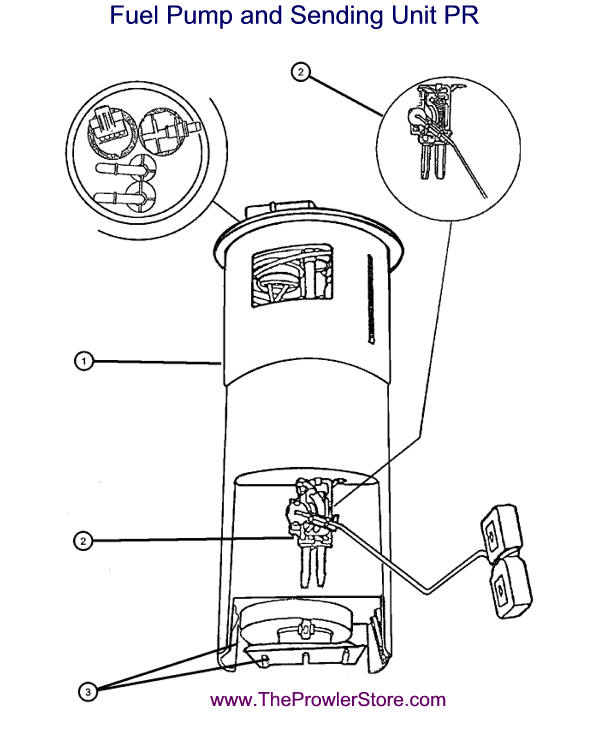 Fuel Pump and Sending Unit PR

2

1

2

3

www.TheProwlerStore.com