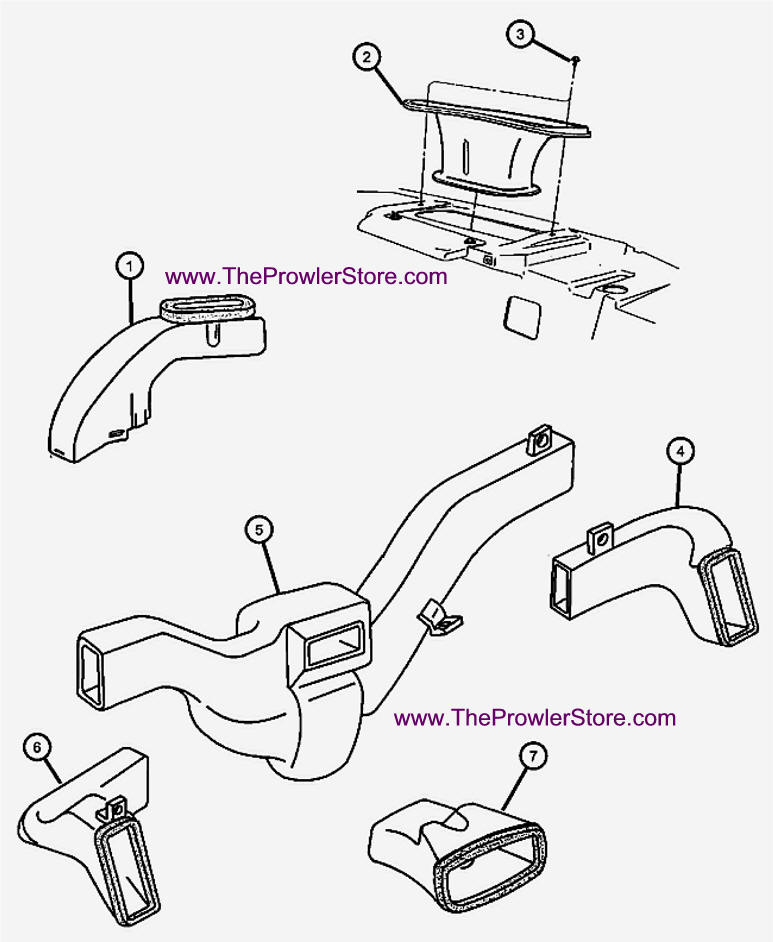 3

2

1

www.TheProwlerStore.com

4

5

www.TheProwlerStore.com

6

7