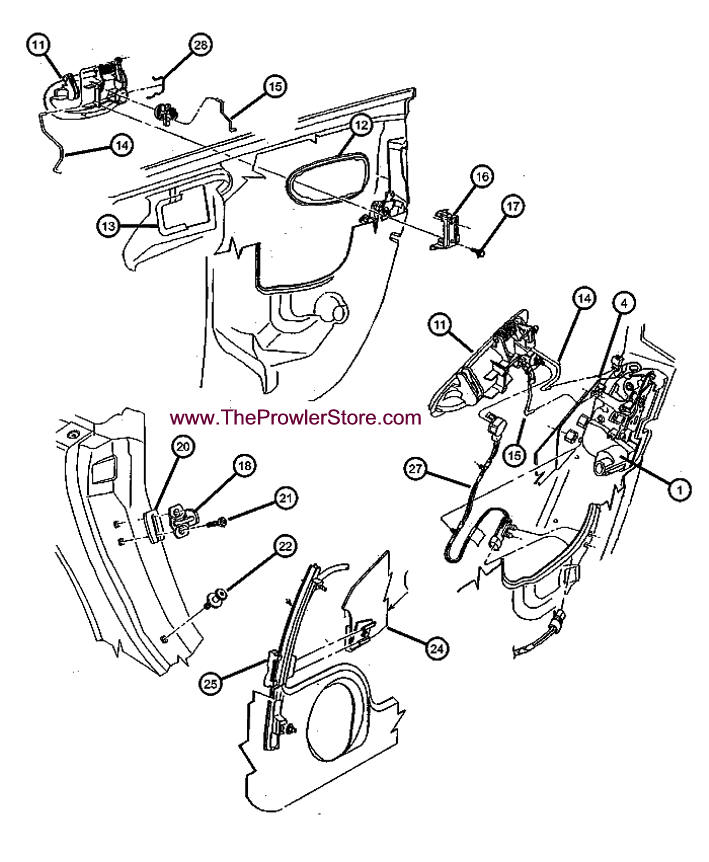 11
28
15
14
12
16
17
13
14
4
11
www.TheProwlerStore.com
15
27
1
20
18
21
22
24
25