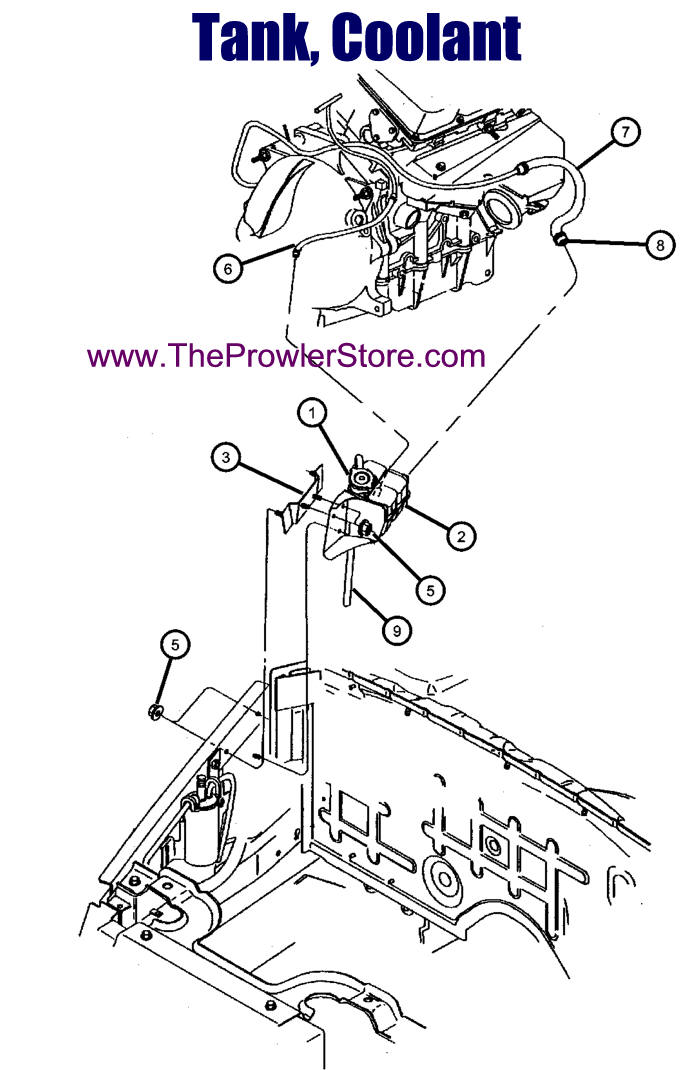 Tank, Coolant

7

8

6

www.TheProwlerStore.com

1

3

2

5

9

5