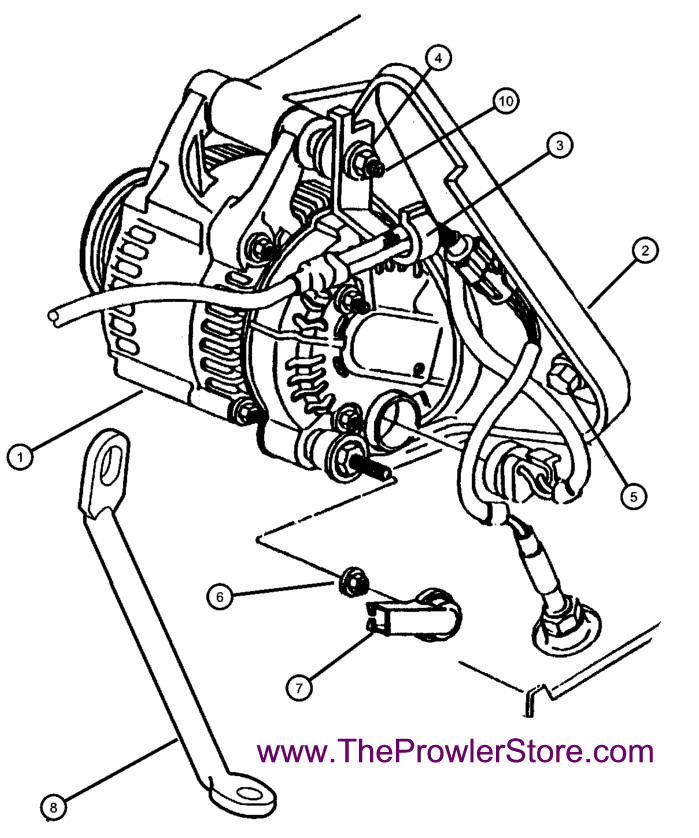 4
10
3
2
1
5
6
7
8
www.TheProwlerStore.com